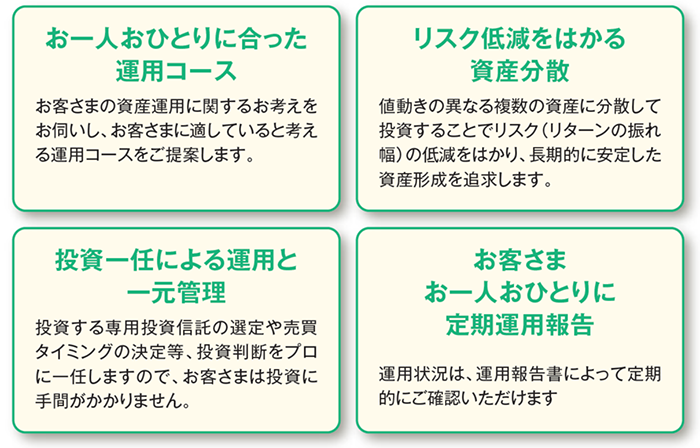 お一人おひとりに合った
運用コース

お客さまの資産運用に関するお考えをお伺いし、お客さまに適していると考える運用コースをご提案します。

リスク低減をはかる
資産分散

値動きの異なる複数の資産に分散して投資することでリスク(リターンの振れ幅)の低減をはかり、長期的に安定した資産形成を追求します。

投資一任による運用と
一元管理

投資する専用投資信託の選定や売買タイミングの決定等、投資判断をプロに一任しますので、お客さまは投資に手間がかかりません。

お客さま
お一人おひとりに
定期運用報告

運用状況は、運用報告書によって定期的にご確認いただけます